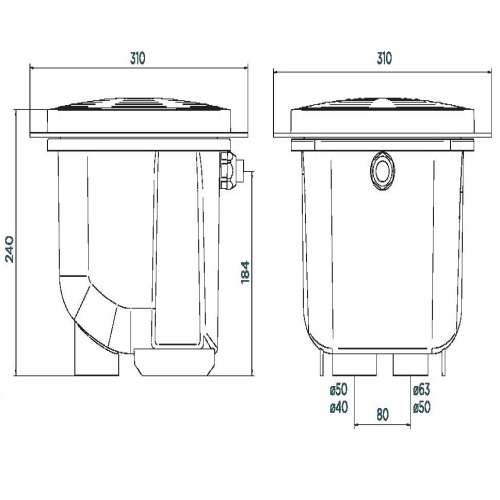 310
240
184
310
ø50
ø40
80
ø63
ø50