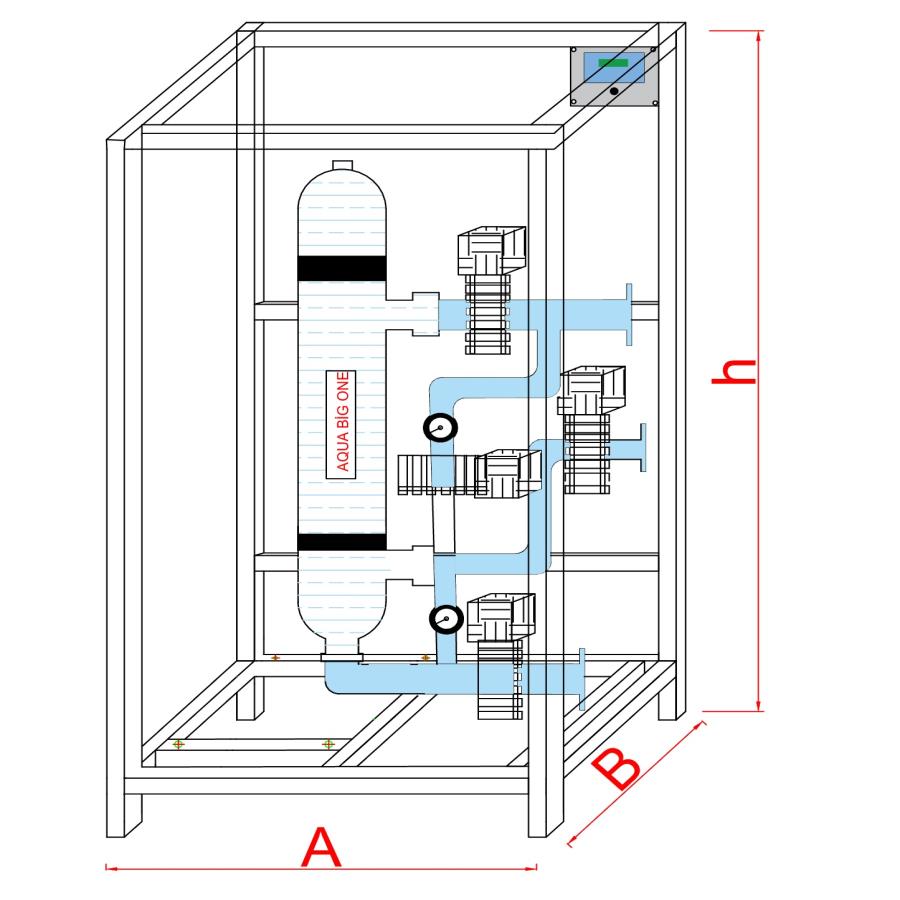 AQUA BİG ONE

h

B

A